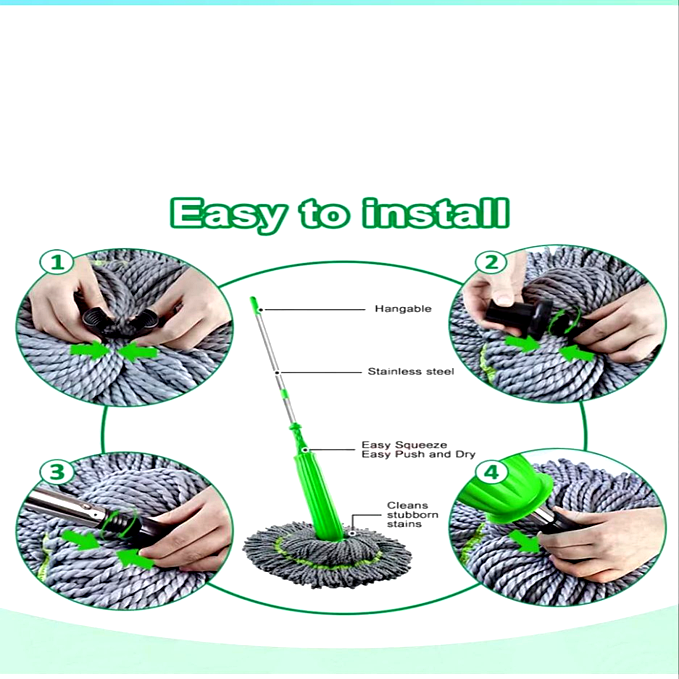 Easy to install

1

2

Hangable

Stainless steel

Easy Squeeze
Easy Push and Dry

Cleans
stubborn
stains

3

4